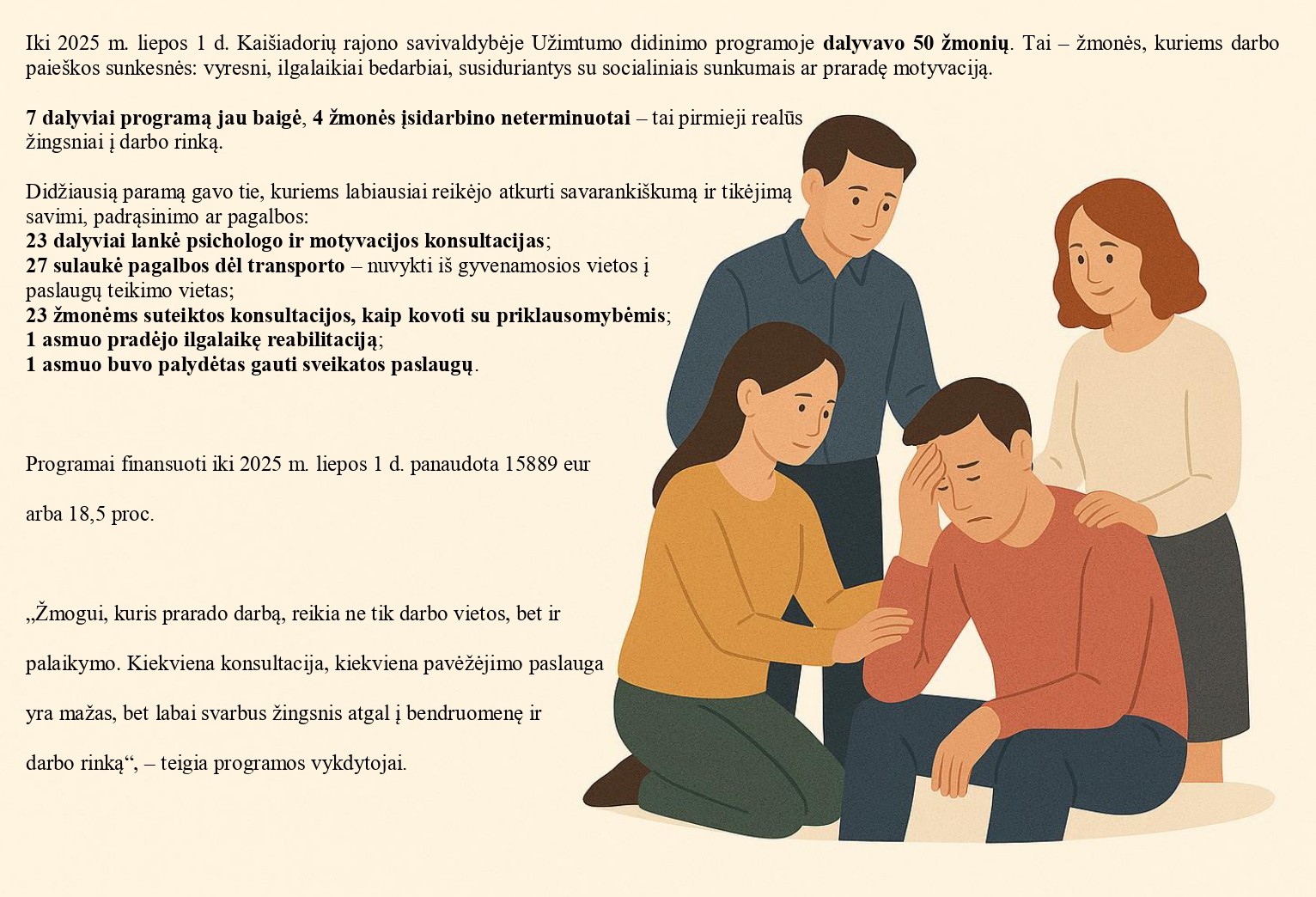 Iki 2025 m. liepos 1 d. Kaišiadorių rajono savivaldybėje Užimtumo didinimo programoje dalyvavo 50 žmonių. Tai – žmonės, kuriems darbo paieškos sunkesnės: vyresni, ilgalaikiai bedarbiai, susiduriantys su socialiniais sunkumais ar praradę motyvaciją.

7 dalyviai programą jau baigė, 4 žmonės įsidarbino neterminuotai – tai pirmieji realūs žingsniai į darbo rinką.

Didžiausią paramą gavo tie, kuriems labiausiai reikėjo atkurti savarankiškumą ir tikėjimą savimi, padrąsinimo ar pagalbos:
23 dalyviai lankė psichologo ir motyvacijos konsultacijas;
27 sulaukė pagalbos dėl transporto – nuvykti iš gyvenamosios vietos į paslaugų teikimo vietas;
23 žmonėms suteiktos konsultacijos, kaip kovoti su priklausomybėmis;
1 asmuo pradėjo ilgalaikę reabilitaciją;
1 asmuo buvo palydėtas gauti sveikatos paslaugų.

Programai finansuoti iki 2025 m. liepos 1 d. panaudota 15889 eur

arba 18,5 proc.

„Žmogui, kuris prarado darbą, reikia ne tik darbo vietos, bet ir palaikymo. Kiekviena konsultacija, kiekviena pavėžėjimo paslauga yra mažas, bet labai svarbus žingsnis atgal į bendruomenę ir darbo rinką“, – teigia programos vykdytojai.